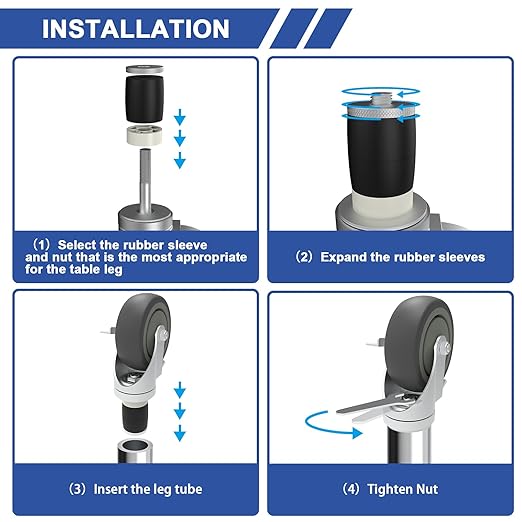 INSTALLATION

（1）Select the rubber sleeve and nut that is the most appropriate for the table leg

（2）Expand the rubber sleeves

（3）Insert the leg tube

（4）Tighten Nut