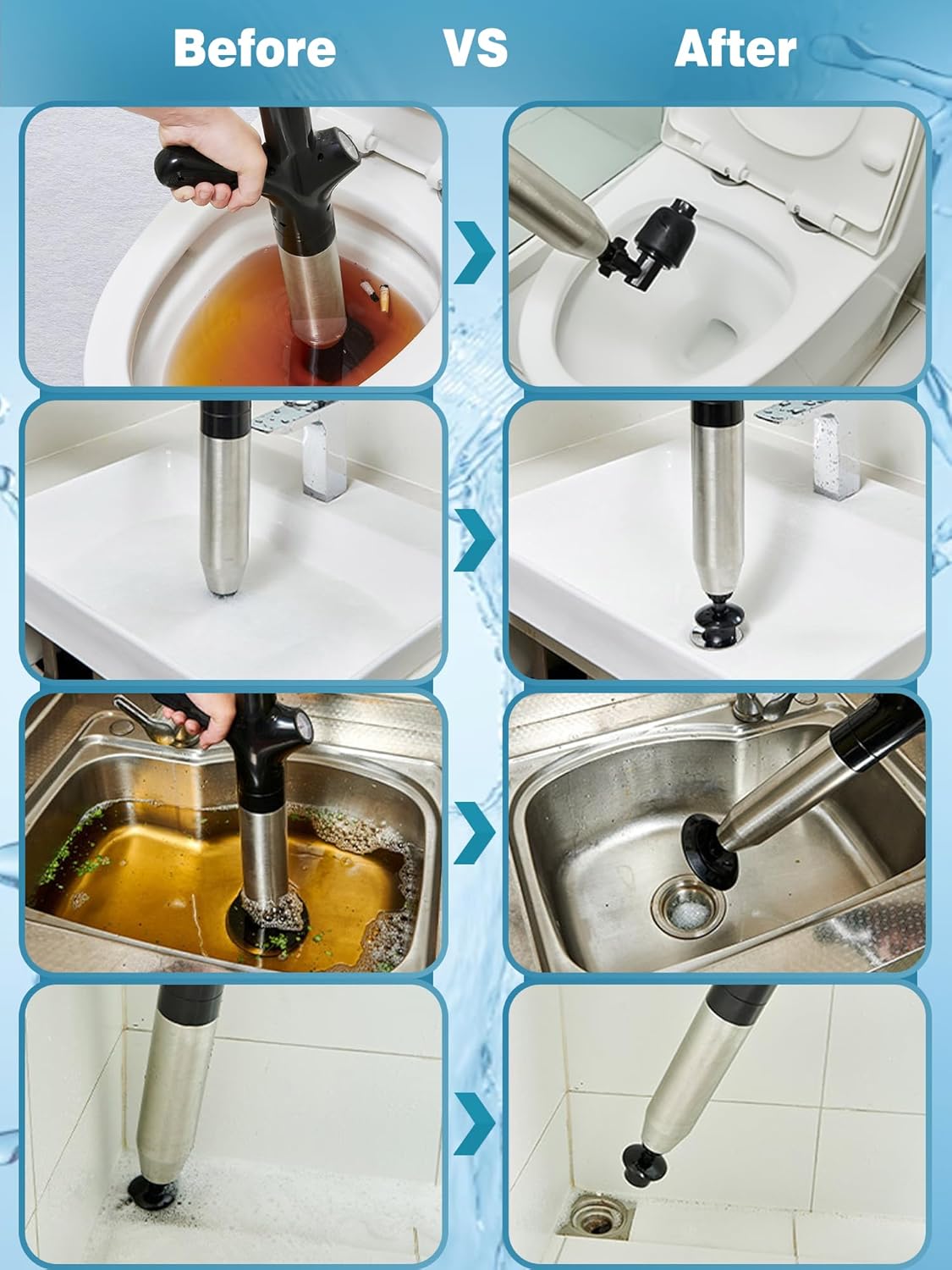 Before VS After