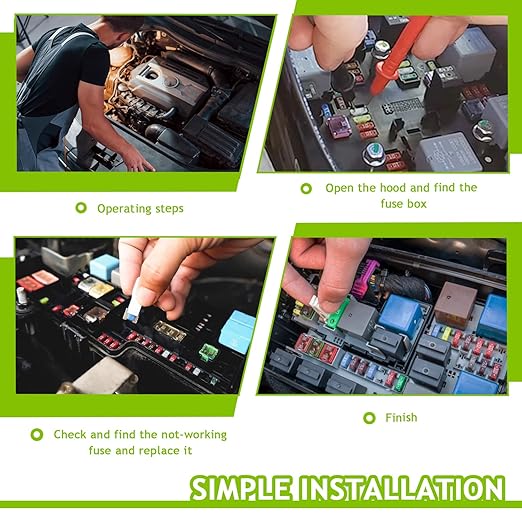 Operating steps

Open the hood and find the fuse box

Check and find the not-working fuse and replace it

Finish

SIMPLE INSTALLATION