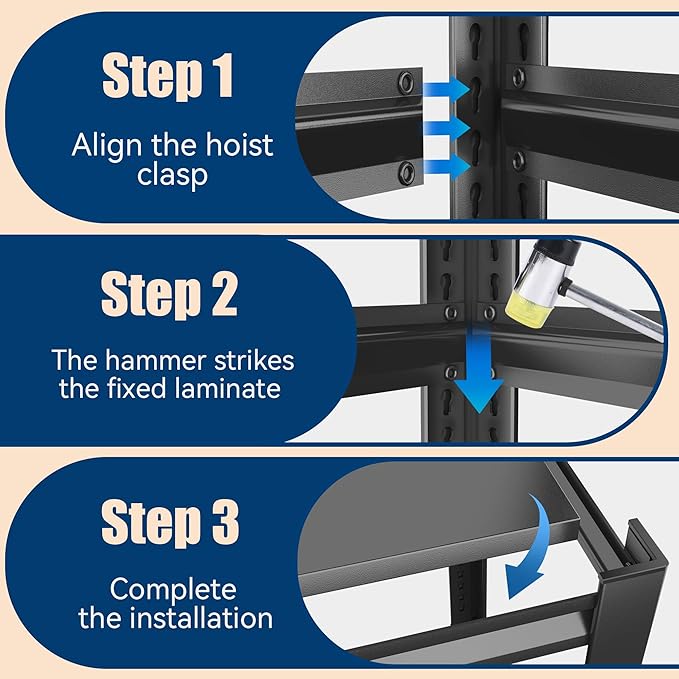 Step 1

Align the hoist clasp

Step 2

The hammer strikes the fixed laminate

Step 3

Complete the installation