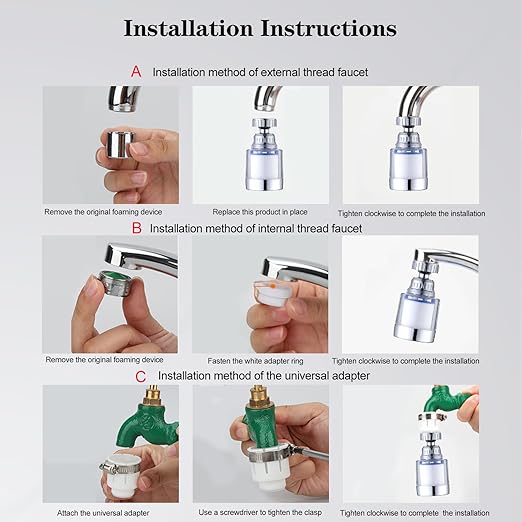 Installation Instructions

A Installation method of external thread faucet

Remove the original foaming device

Replace this product in place

Tighten clockwise to complete the installation

B Installation method of internal thread faucet

Remove the original foaming device

Fasten the white adapter ring

Tighten clockwise to complete the installation

C Installation method of the universal adapter

Attach the universal adapter

Use a screwdriver to tighten the clasp

Tighten clockwise to complete the installation