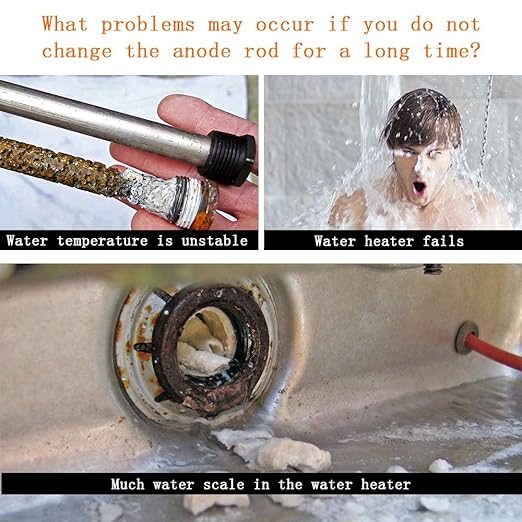 What problems may occur if you do not change the anode rod for a long time?

Water temperature is unstable

Water heater fails

Much water scale in the water heater