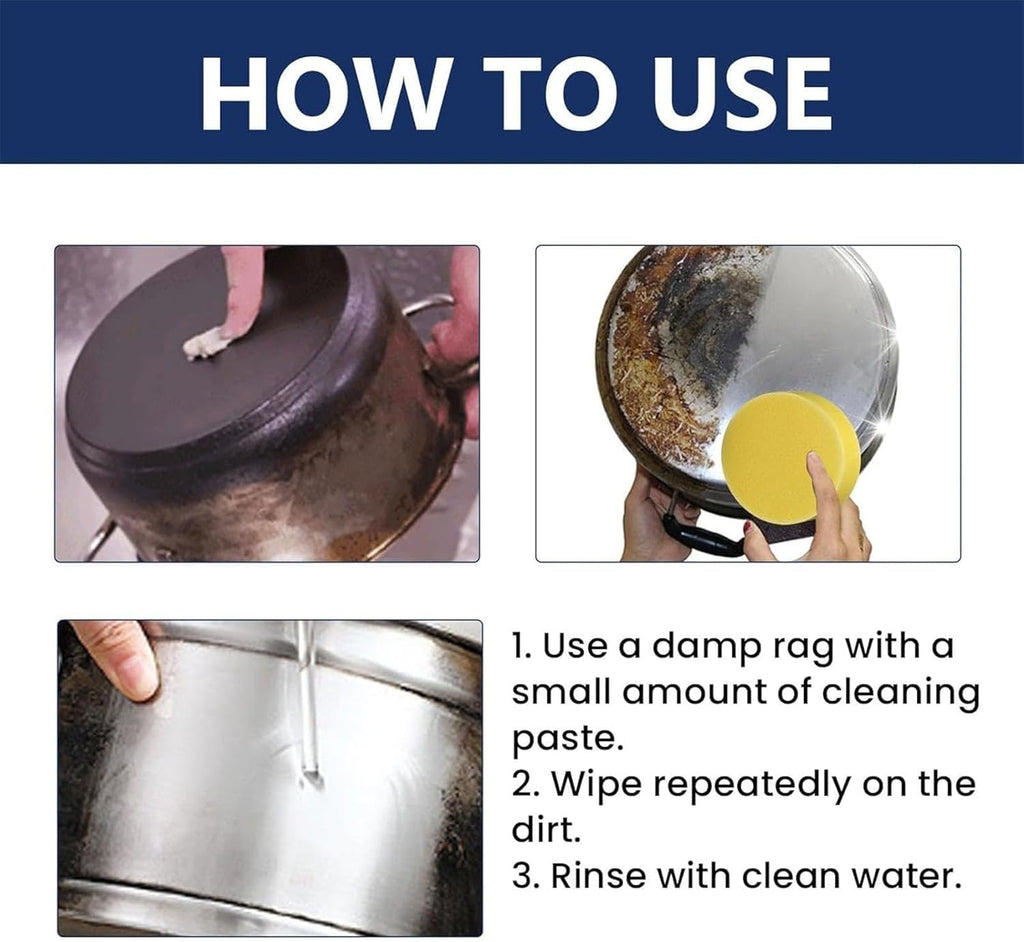 HOW TO USE

1. Use a damp rag with a small amount of cleaning paste.
2. Wipe repeatedly on the dirt.
3. Rinse with clean water.