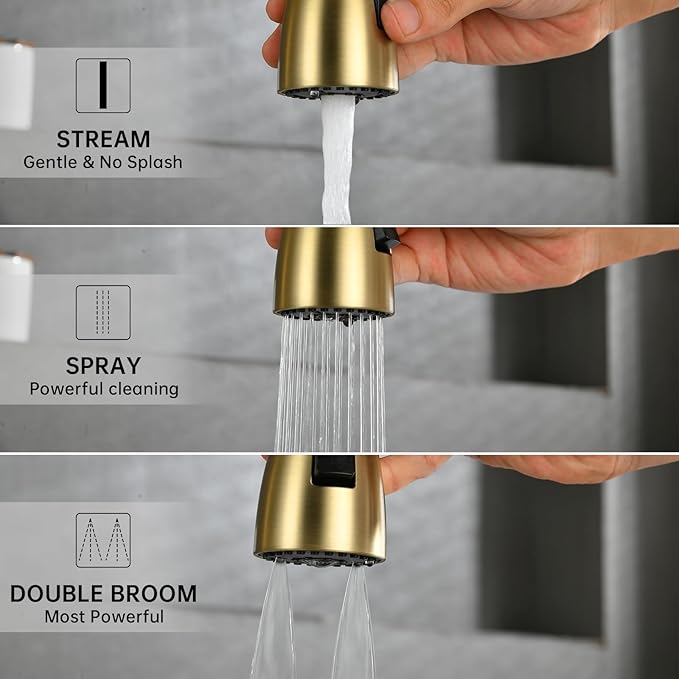 STREAM
Gentle & No Splash

SPRAY
Powerful cleaning

DOUBLE BROOM
Most Powerful