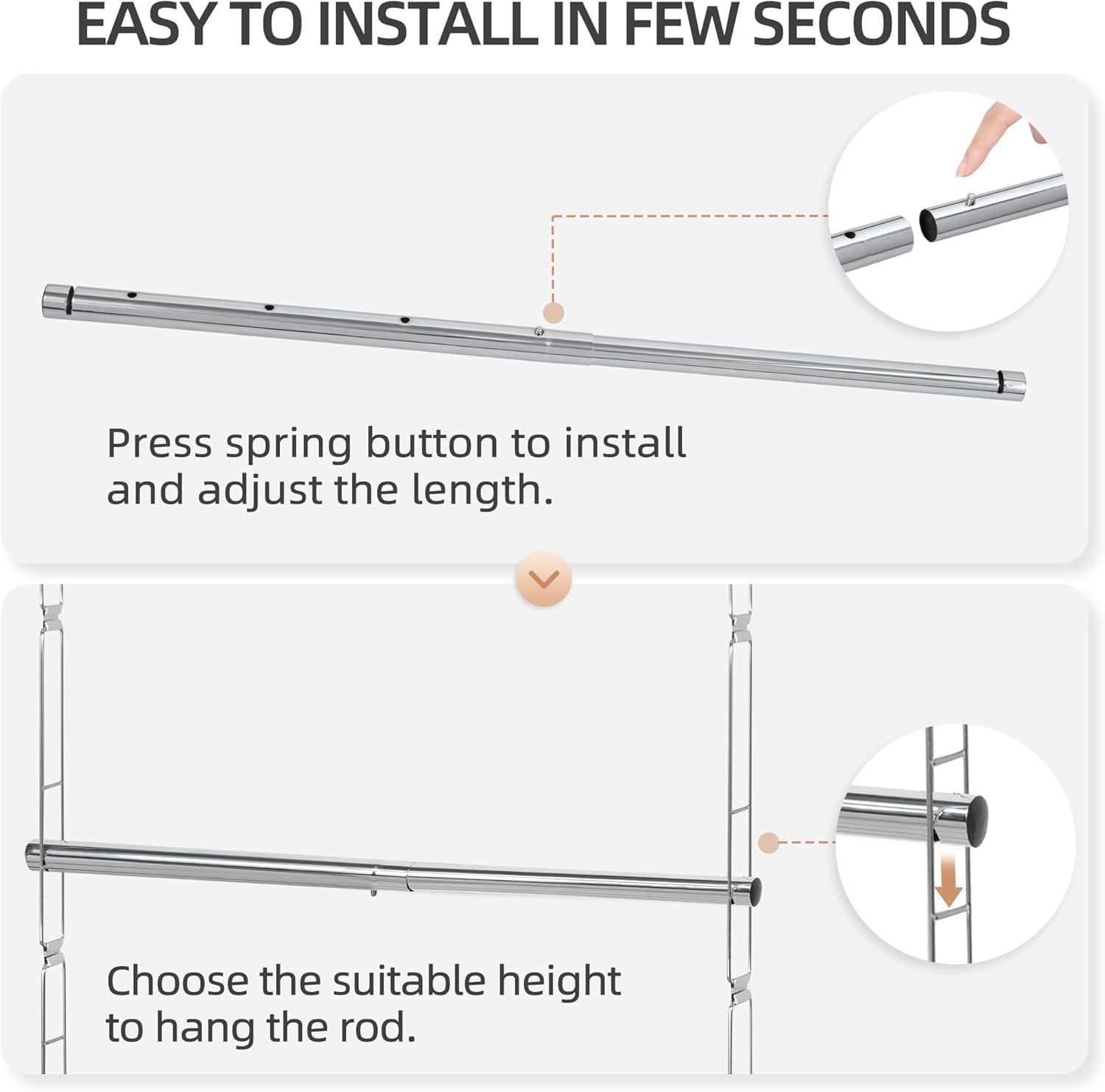 EASY TO INSTALL IN FEW SECONDS

Press spring button to install and adjust the length.

Choose the suitable height to hang the rod.