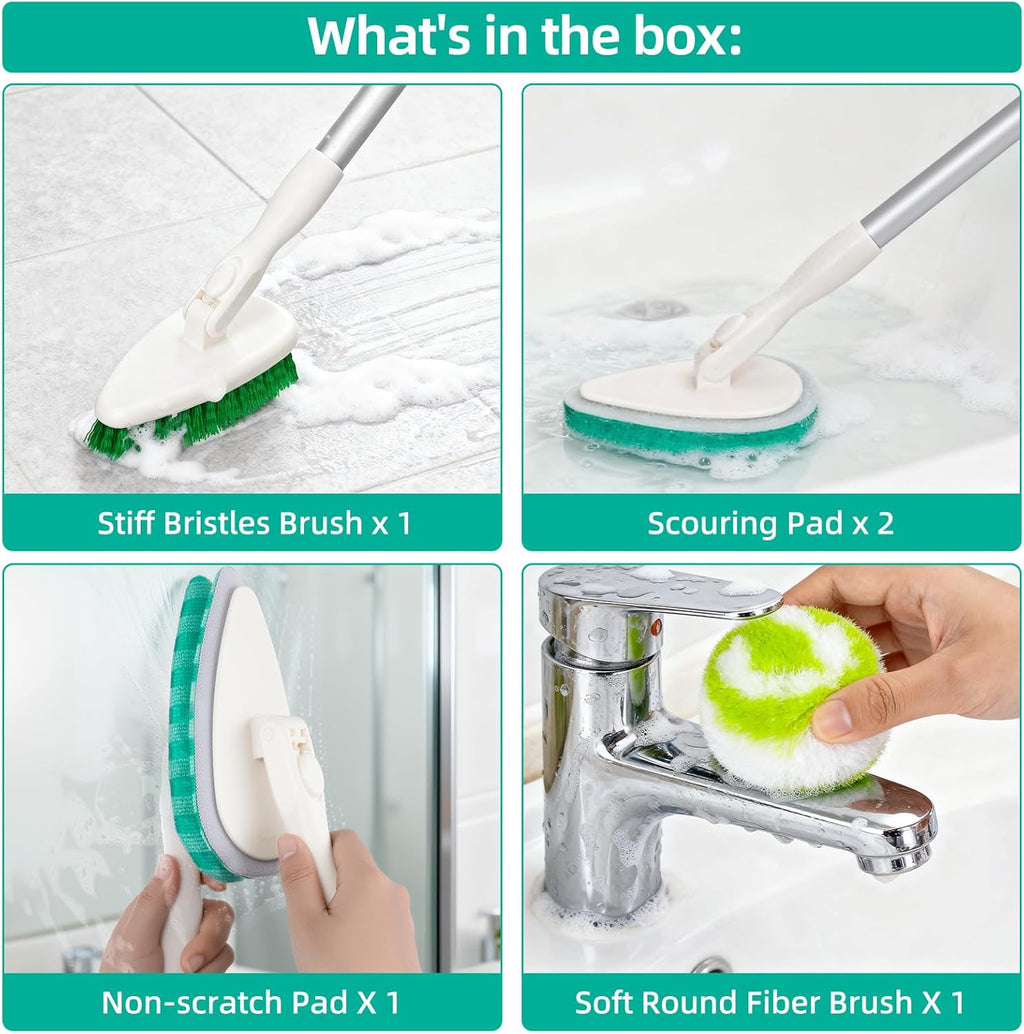 What's in the box:

Stiff Bristles Brush x 1

Scouring Pad x 2

Non-scratch Pad X 1

Soft Round Fiber Brush X 1