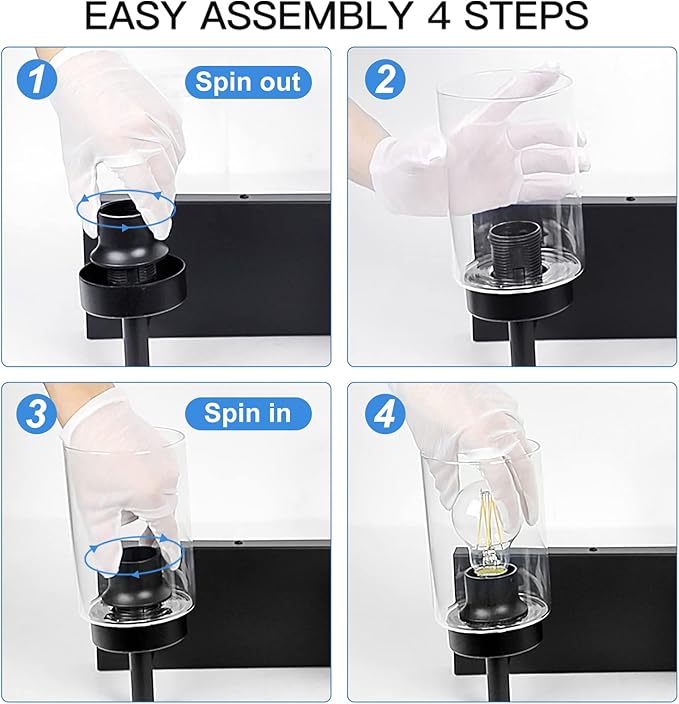 EASY ASSEMBLY 4 STEPS

1

Spin out

2

3

Spin in

4