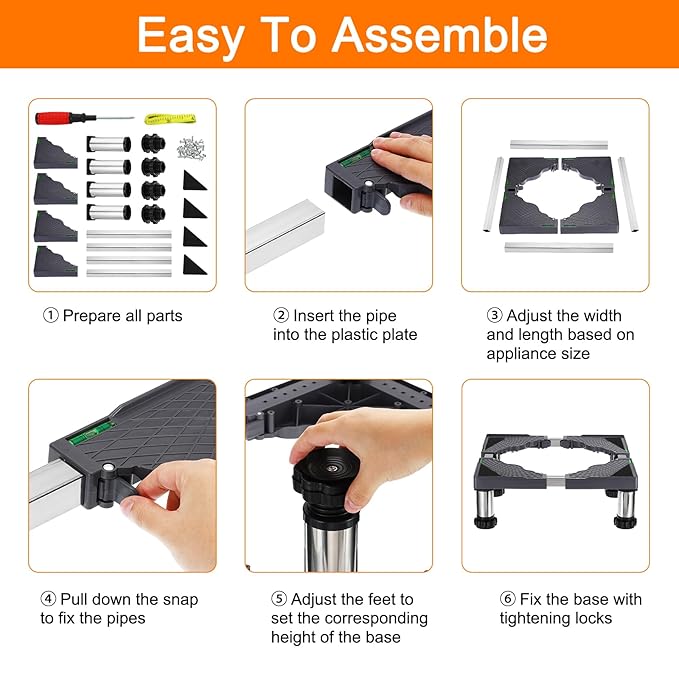 Easy To Assemble

① Prepare all parts

② Insert the pipe into the plastic plate

③ Adjust the width and length based on appliance size

④ Pull down the snap to fix the pipes

⑤ Adjust the feet to set the corresponding height of the base

⑥ Fix the base with tightening locks