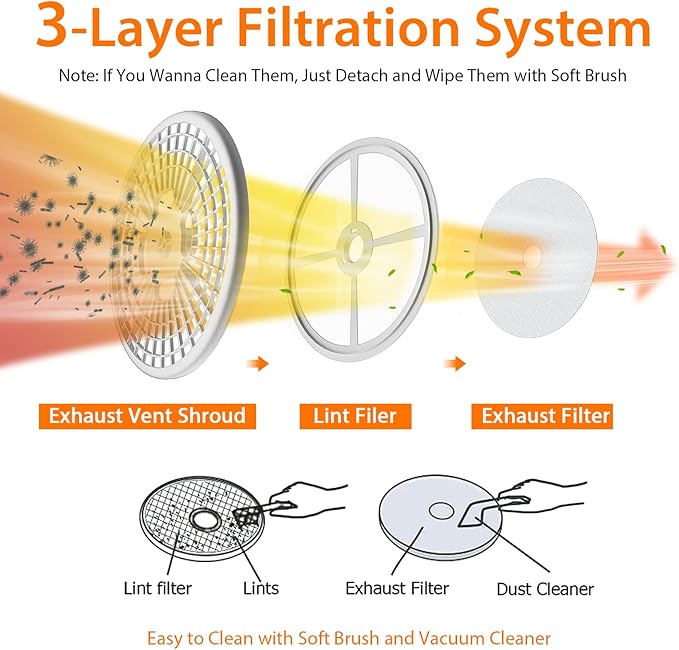 3-Layer Filtration System

Note: If You Wanna Clean Them, Just Detach and Wipe Them with Soft Brush

Exhaust Vent Shroud

Lint Filer

Exhaust Filter

Lint filter

Lints

Exhaust Filter

Dust Cleaner

Easy to Clean with Soft Brush and Vacuum Cleaner