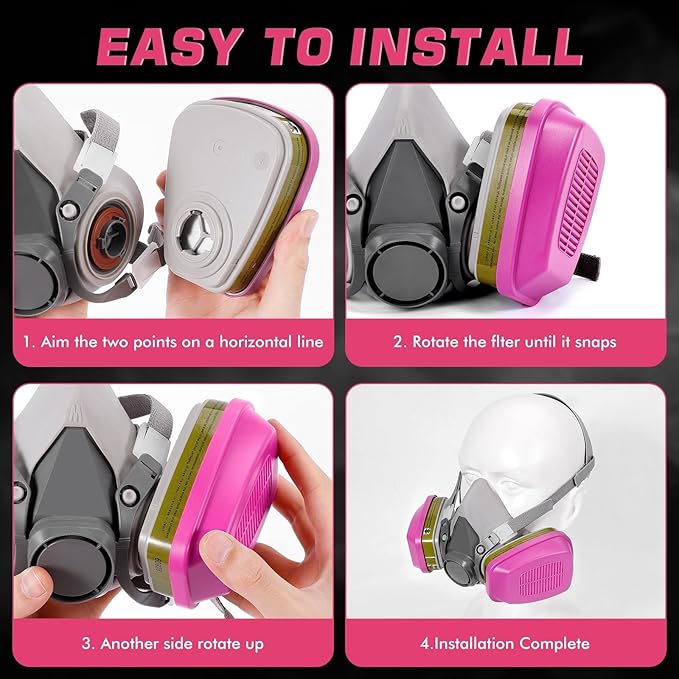 EASY TO INSTALL

1. Aim the two points on a horizontal line

2. Rotate the flter until it snaps

3. Another side rotate up

4.Installation Complete