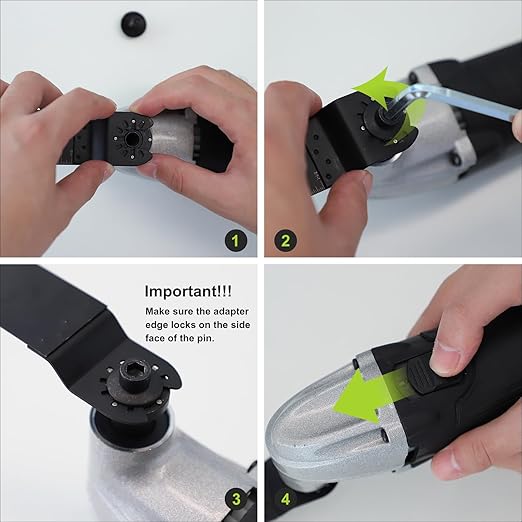 1

2

Important!!!
Make sure the adapter edge locks on the side face of the pin.

3

4