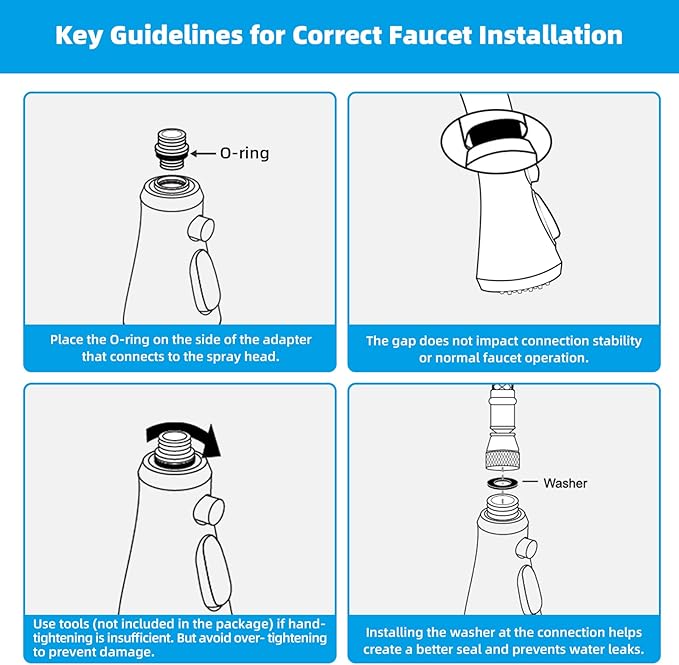 Key Guidelines for Correct Faucet Installation

O-ring

Place the O-ring on the side of the adapter that connects to the spray head.

The gap does not impact connection stability or normal faucet operation.

Use tools (not included in the package) if hand-tightening is insufficient. But avoid over- tightening to prevent damage.

Washer

Installing the washer at the connection helps create a better seal and prevents water leaks.