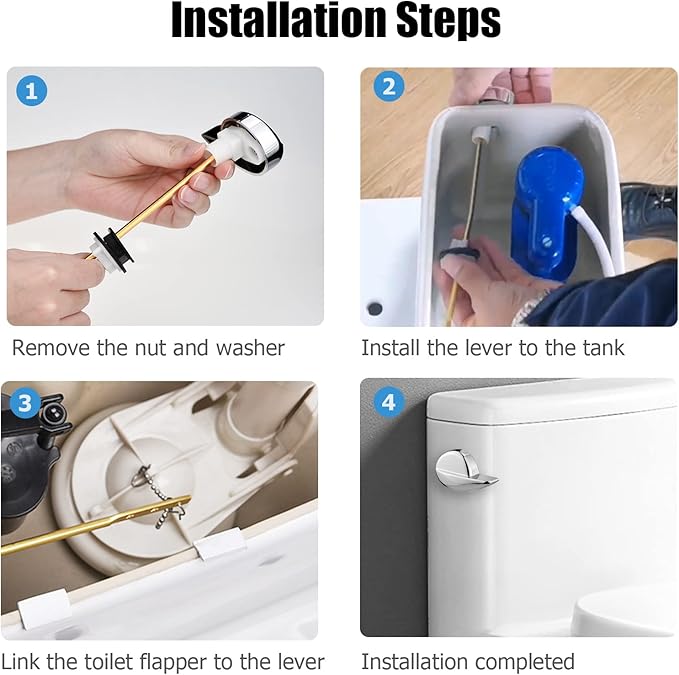 Installation Steps

1

Remove the nut and washer

2

Install the lever to the tank

3

Link the toilet flapper to the lever

4

Installation completed