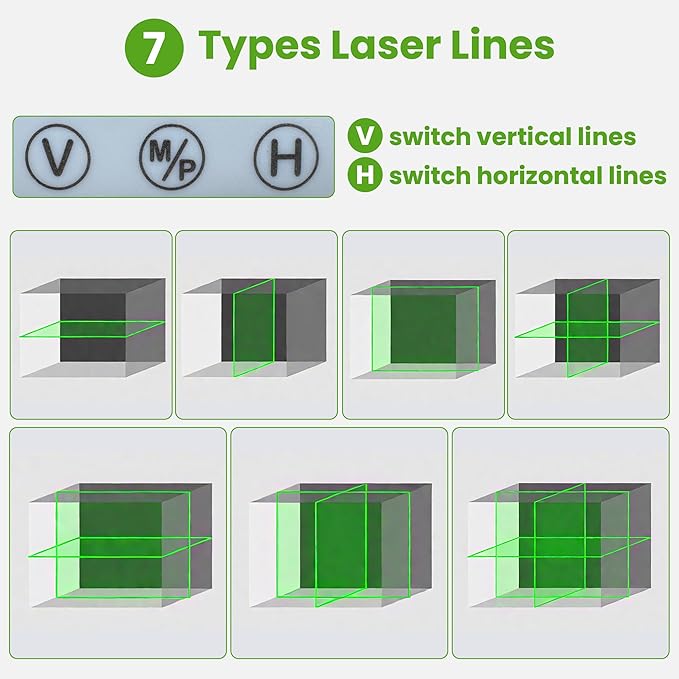 7 Types Laser Lines

V M/P H

V switch vertical lines
H switch horizontal lines