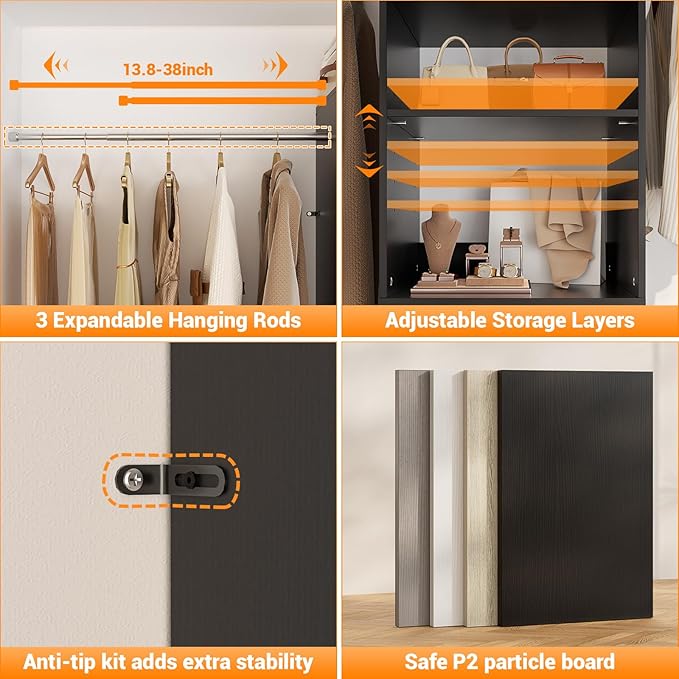 13.8-38inch

3 Expandable Hanging Rods

Adjustable Storage Layers

Anti-tip kit adds extra stability

Safe P2 particle board