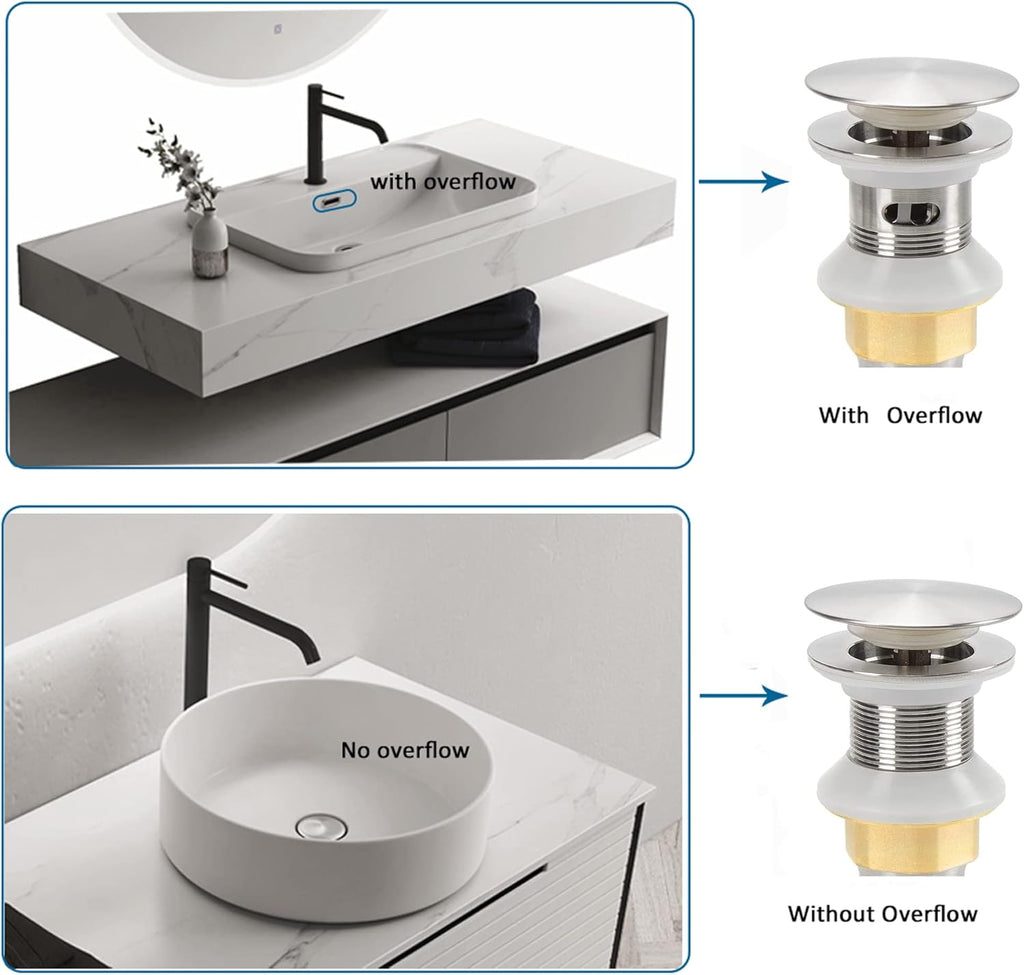 with overflow

With Overflow

No overflow

Without Overflow