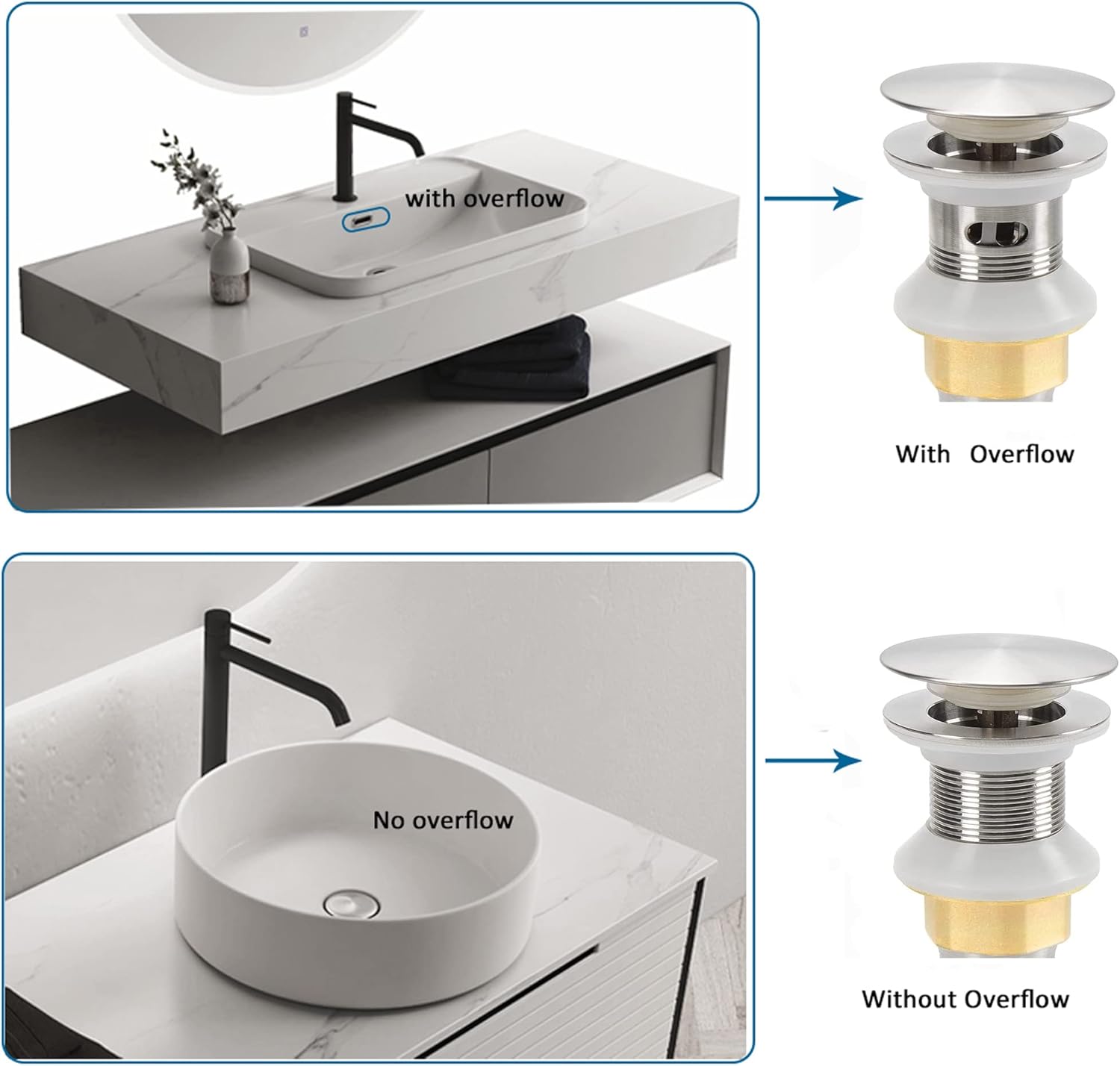 with overflow

With Overflow

No overflow

Without Overflow