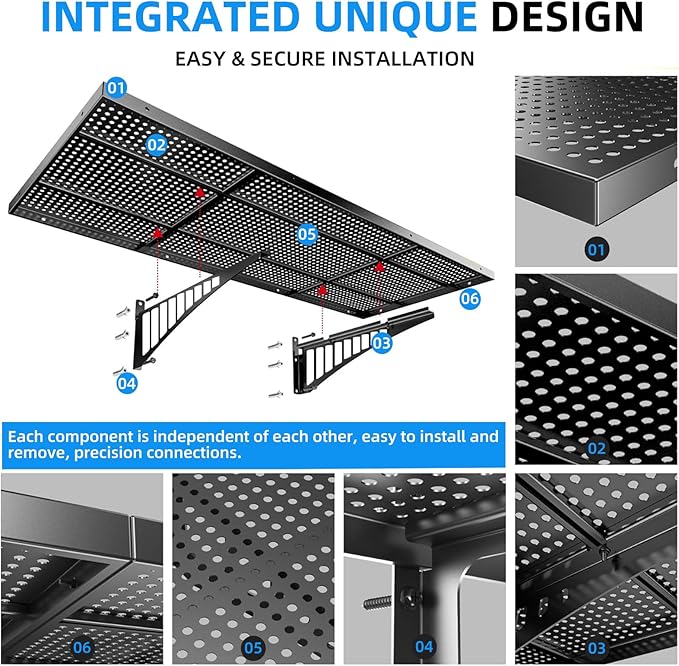 INTEGRATED UNIQUE DESIGN

EASY & SECURE INSTALLATION

01

02

05

06

03

04

01

02

Each component is independent of each other, easy to install and remove, precision connections.

06

05

04

03