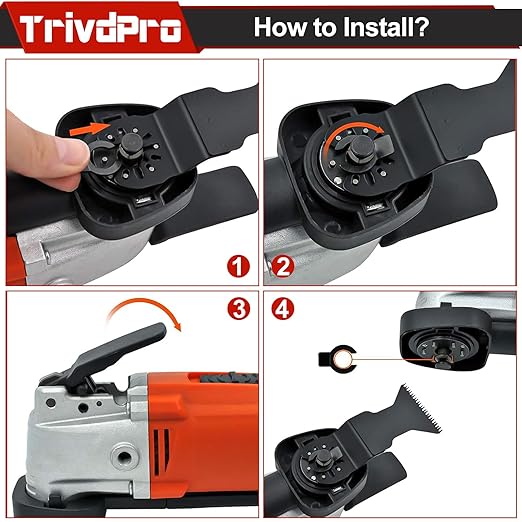 TrivdPro

How to Install?

1

2

3

4