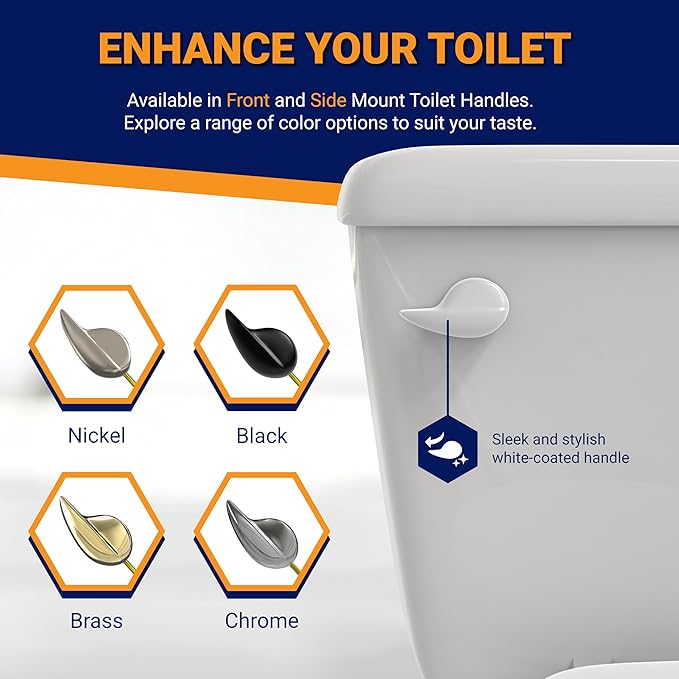 ENHANCE YOUR TOILET

Available in Front and Side Mount Toilet Handles.
Explore a range of color options to suit your taste.

Nickel

Black

Brass

Chrome

Sleek and stylish white-coated handle