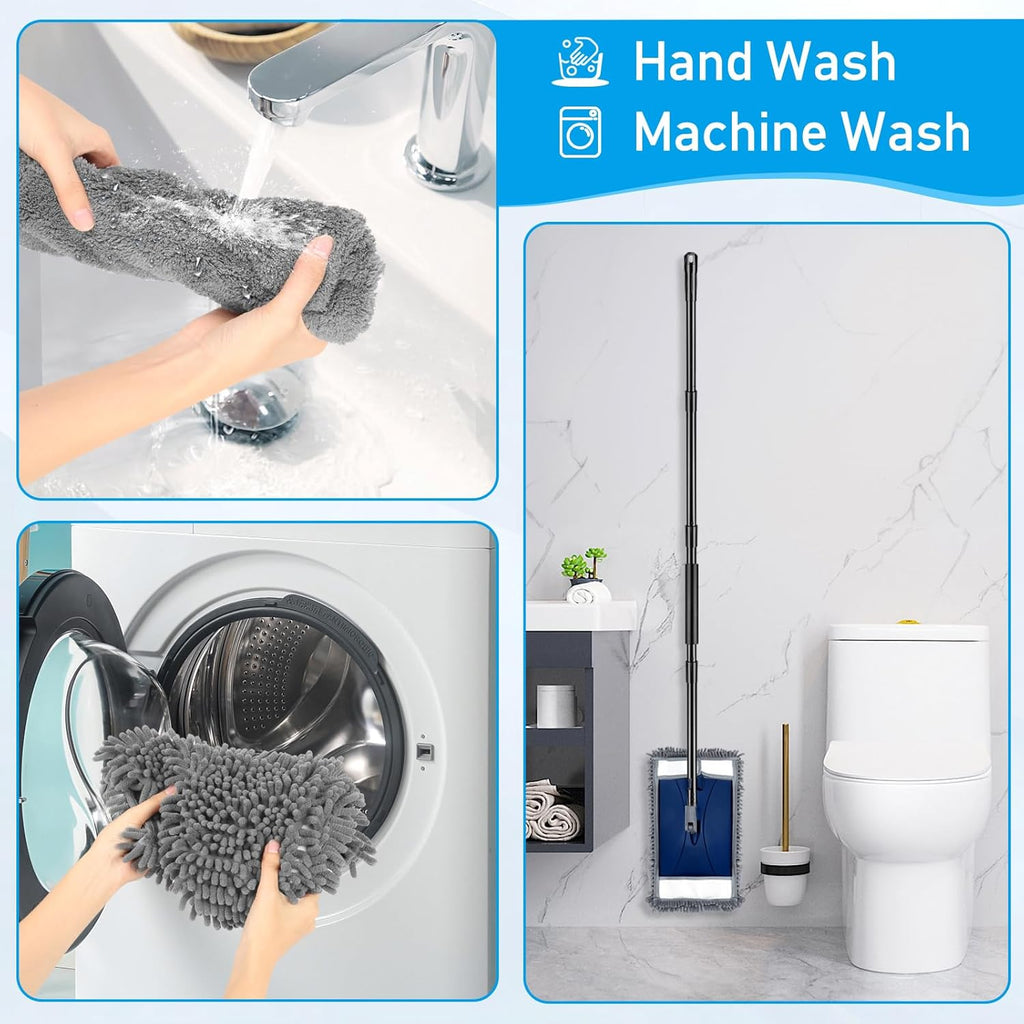 Hand Wash
Machine Wash