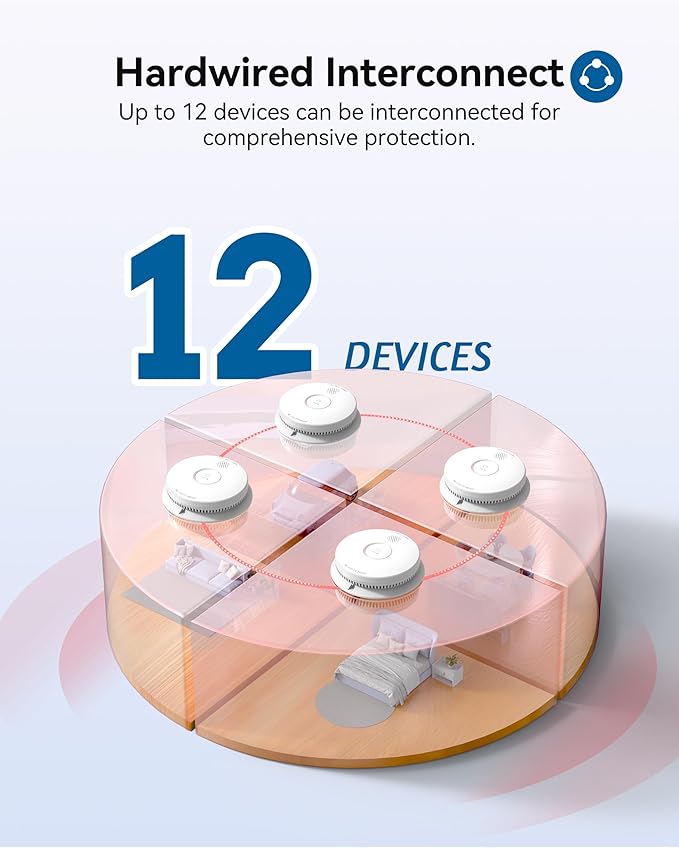 Hardwired Interconnect

Up to 12 devices can be interconnected for comprehensive protection.

12 DEVICES