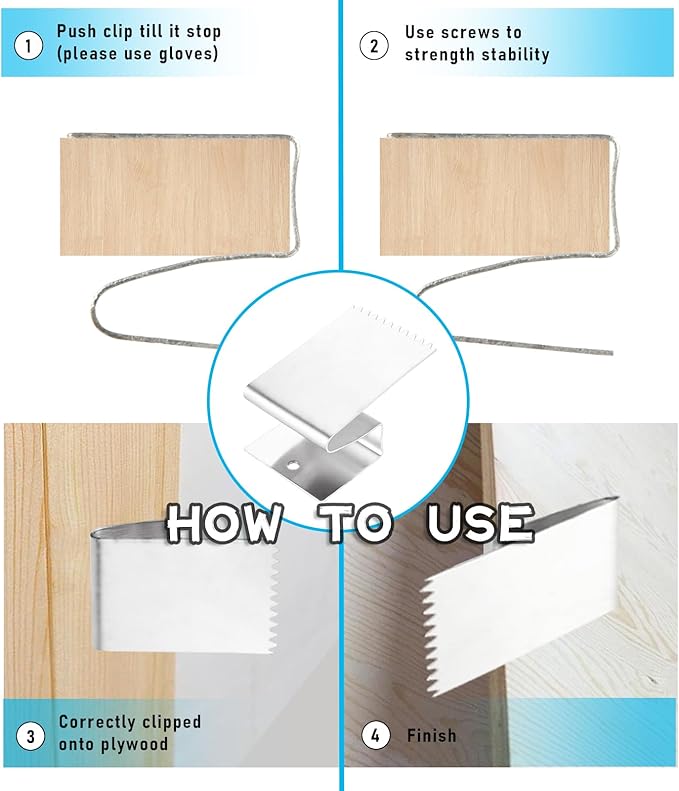 1 Push clip till it stop (please use gloves)

2 Use screws to strength stability

HOW TO USE

3 Correctly clipped onto plywood

4 Finish