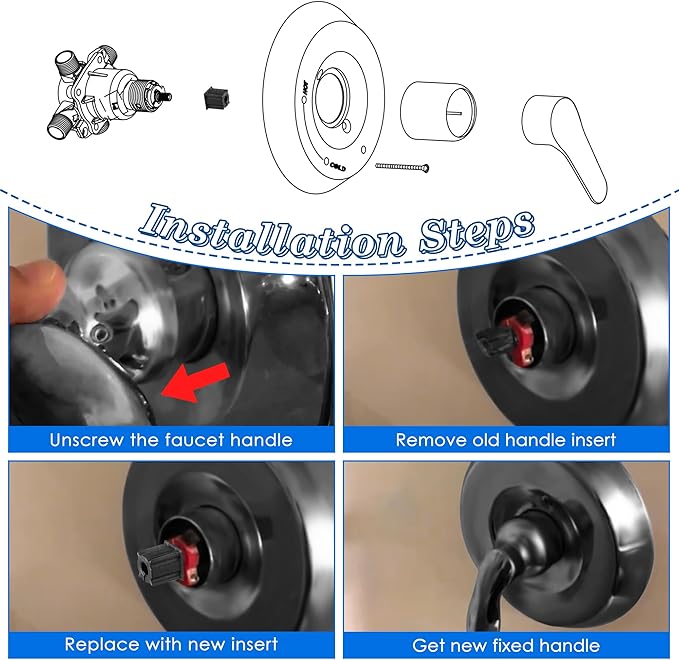 HOT

COLD

Installation Steps

Unscrew the faucet handle

Remove old handle insert

Replace with new insert

Get new fixed handle