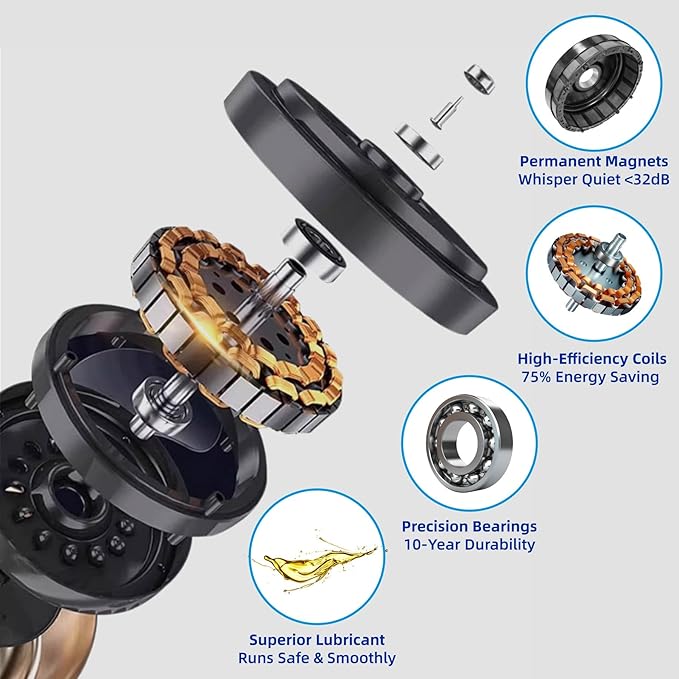 Permanent Magnets
Whisper Quiet <32dB

High-Efficiency Coils
75% Energy Saving

Precision Bearings
10-Year Durability

Superior Lubricant
Runs Safe & Smoothly