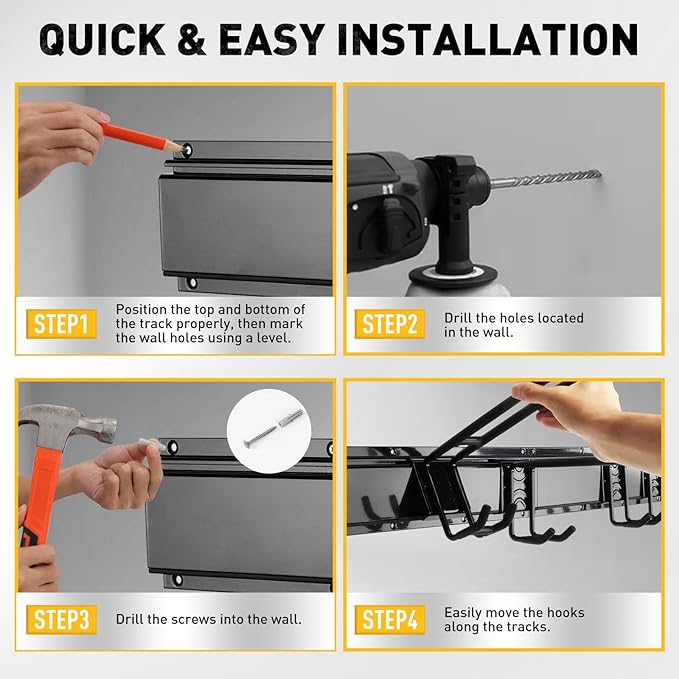 QUICK & EASY INSTALLATION

STEP1 Position the top and bottom of the track properly, then mark the wall holes using a level.

STEP2 Drill the holes located in the wall.

STEP3 Drill the screws into the wall.

STEP4 Easily move the hooks along the tracks.