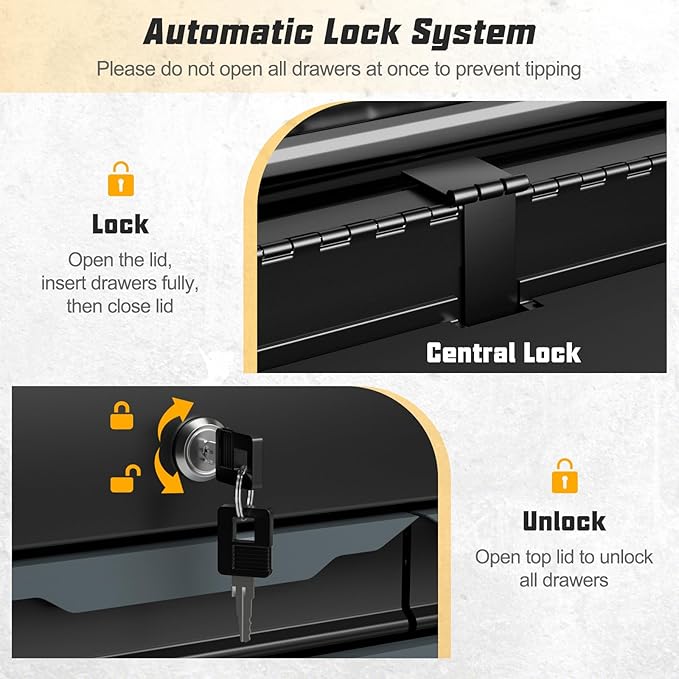 Automatic Lock System
Please do not open all drawers at once to prevent tipping

Lock
Open the lid, insert drawers fully, then close lid

Central Lock

Unlock
Open top lid to unlock all drawers