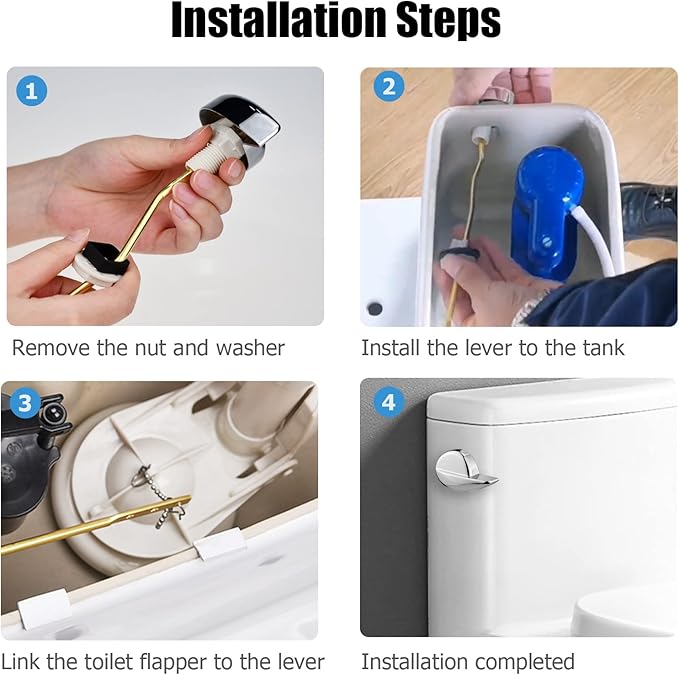 Installation Steps

1

Remove the nut and washer

2

Install the lever to the tank

3

Link the toilet flapper to the lever

4

Installation completed