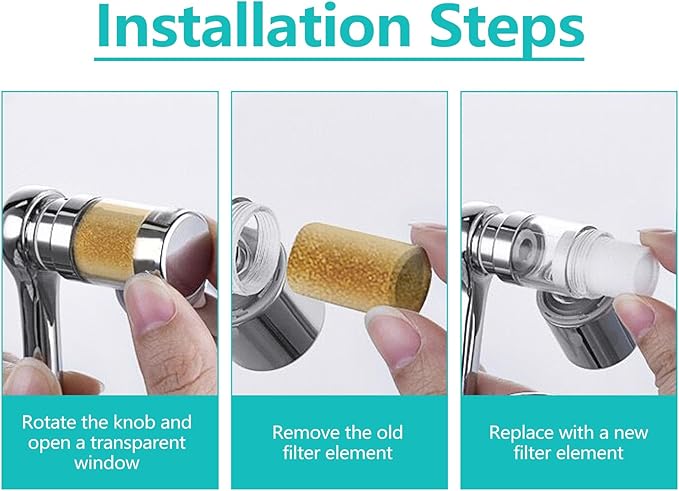 Installation Steps

Rotate the knob and open a transparent window

Remove the old filter element

Replace with a new filter element