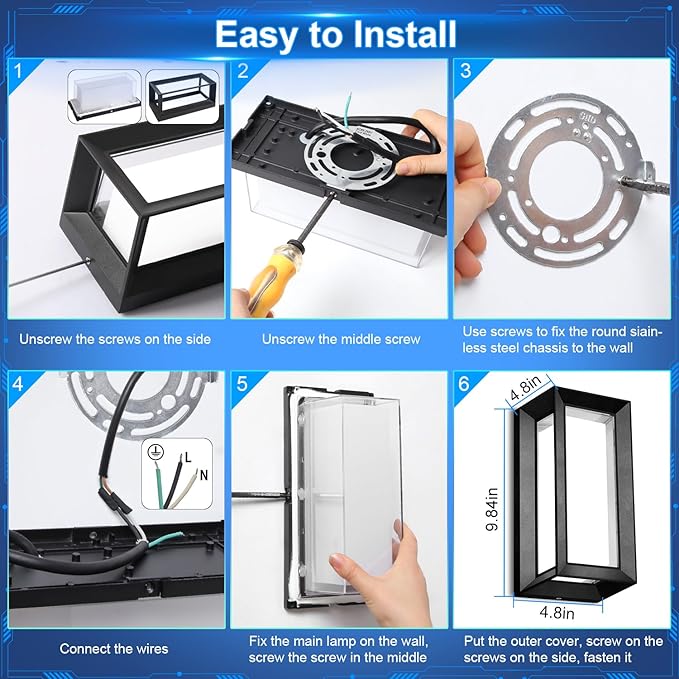 Easy to Install

1

Unscrew the screws on the side

2

Unscrew the middle screw

3

Use screws to fix the round siainless steel chassis to the wall

4

L

N

Connect the wires

5

Fix the main lamp on the wall, screw the screw in the middle

6

4.8in

9.84in

4.8in

Put the outer cover, screw on the screws on the side, fasten it