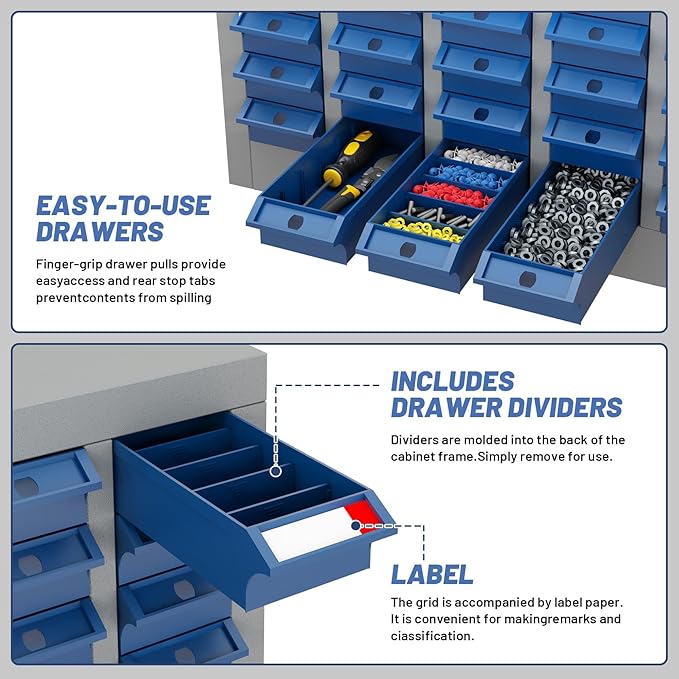 EASY-TO-USE DRAWERS

Finger-grip drawer pulls provide easyaccess and rear stop tabs preventcontents from spilling

INCLUDES DRAWER DIVIDERS

Dividers are molded into the back of the cabinet frame.Simply remove for use.

LABEL

The grid is accompanied by label paper. It is convenient for makingremarks and ciassification.