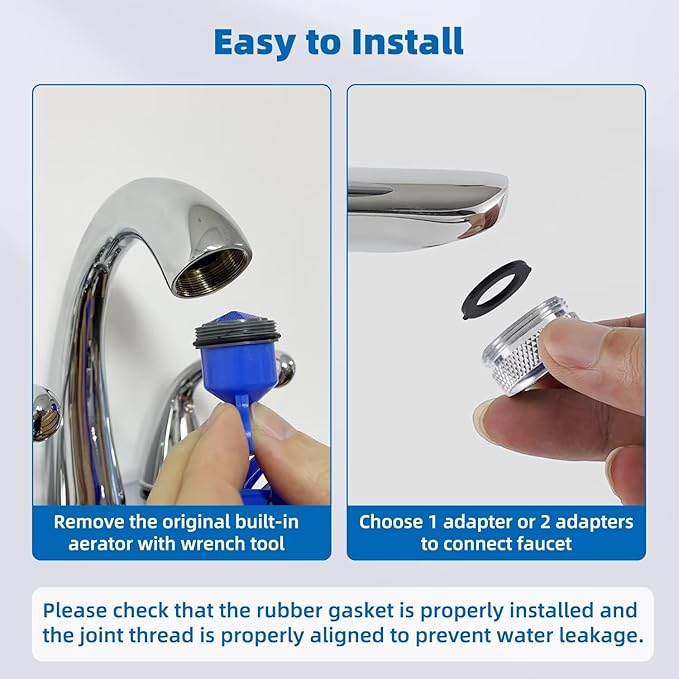 Easy to Install

Remove the original built-in aerator with wrench tool

Choose 1 adapter or 2 adapters to connect faucet

Please check that the rubber gasket is properly installed and the joint thread is properly aligned to prevent water leakage.