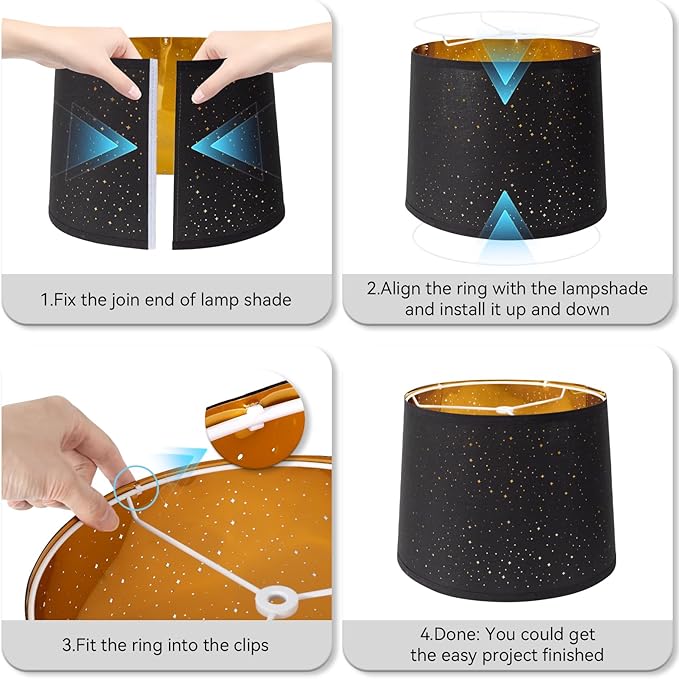 1.Fix the join end of lamp shade

2.Align the ring with the lampshade and install it up and down

3.Fit the ring into the clips

4.Done: You could get the easy project finished