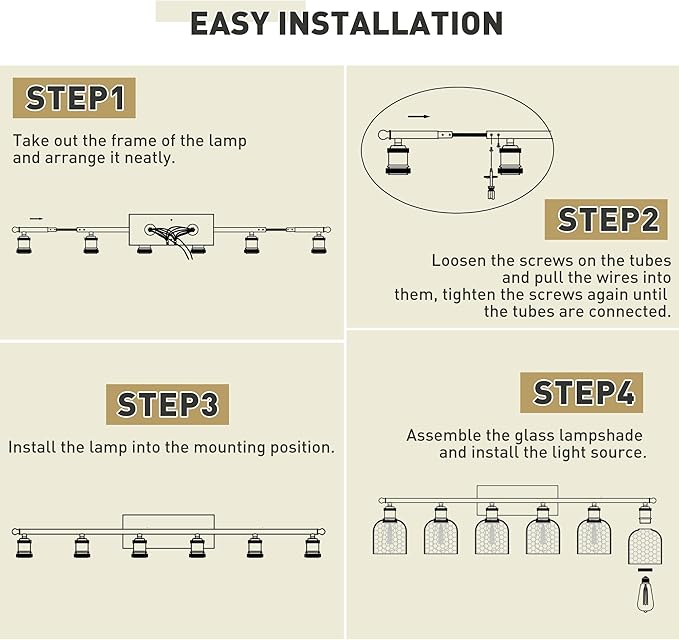 EASY INSTALLATION

STEP1

Take out the frame of the lamp and arrange it neatly.

STEP2

Loosen the screws on the tubes and pull the wires into them, tighten the screws again until the tubes are connected.

STEP3

Install the lamp into the mounting position.

STEP4

Assemble the glass lampshade and install the light source.