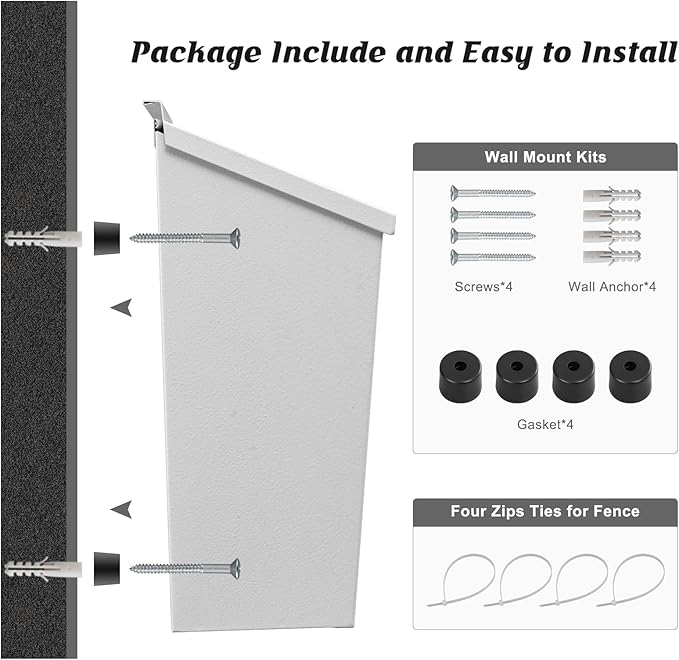 Package Include and Easy to Install

Wall Mount Kits

Screws*4

Wall Anchor*4

Gasket*4

Four Zips Ties for Fence