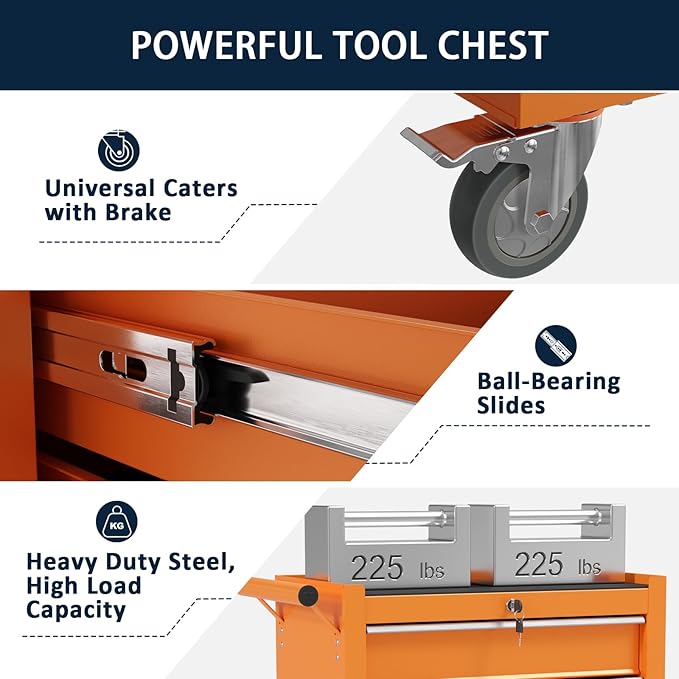 POWERFUL TOOL CHEST

Universal Caters with Brake

Ball-Bearing Slides

KG

Heavy Duty Steel, High Load Capacity

225 lbs

225 lbs