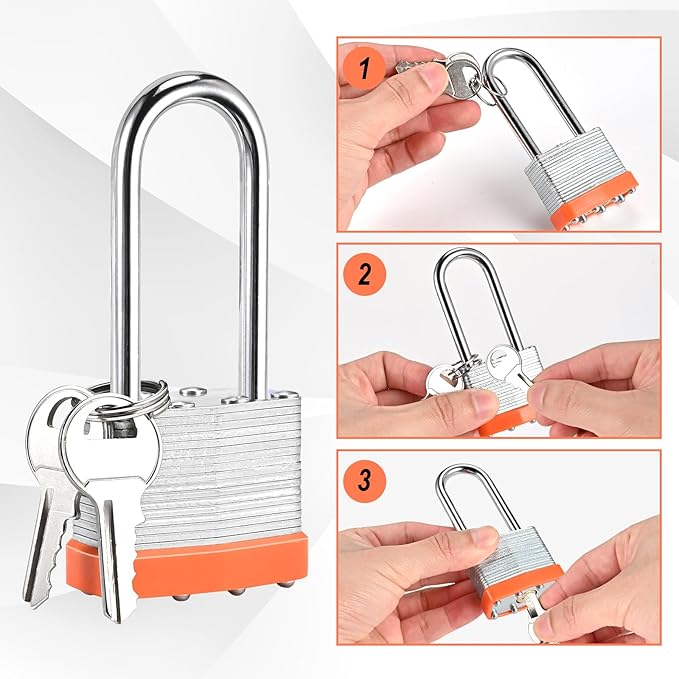 1

2

3