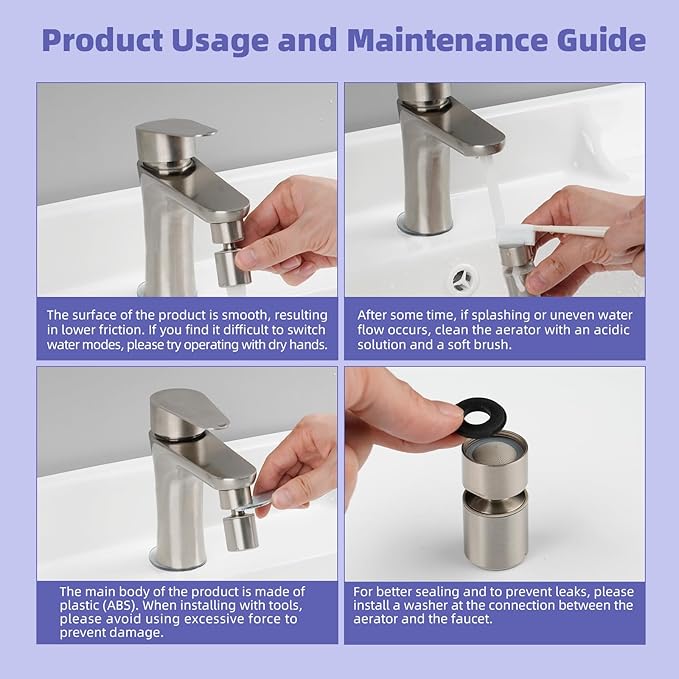 Product Usage and Maintenance Guide

The surface of the product is smooth, resulting in lower friction. If you find it difficult to switch water modes, please try operating with dry hands.

After some time, if splashing or uneven water flow occurs, clean the aerator with an acidic solution and a soft brush.

The main body of the product is made of plastic (ABS). When installing with tools, please avoid using excessive force to prevent damage.

For better sealing and to prevent leaks, please install a washer at the connection between the aerator and the faucet.