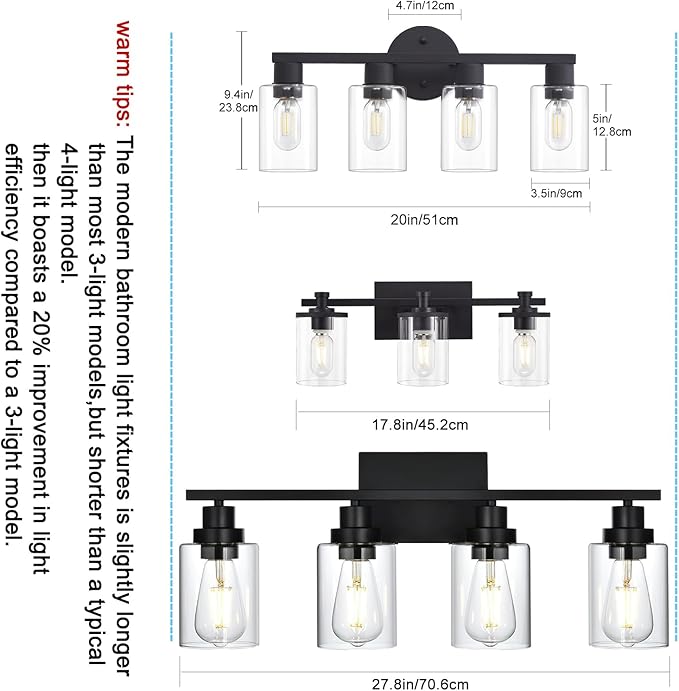 warm tips: The modern bathroom light fixtures is slightly longer than most 3-light models,but shorter than a typical 4-light model. then it boasts a 20% improvement in light efficiency compared to a 3-light model.

4.7in/12cm

9.4in/ 23.8cm

5in/ 12.8cm

3.5in/9cm

20in/51cm

17.8in/45.2cm

27.8in/70.6cm