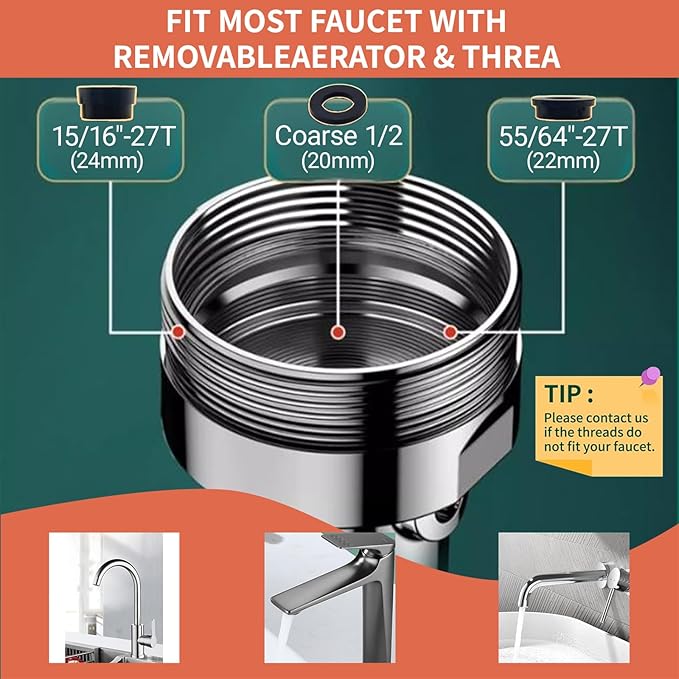 FIT MOST FAUCET WITH REMOVABLEAERATOR & THREA

15/16"-27T
(24mm)

Coarse 1/2
(20mm)

55/64"-27T
(22mm)

TIP :
Please contact us if the threads do not fit your faucet.