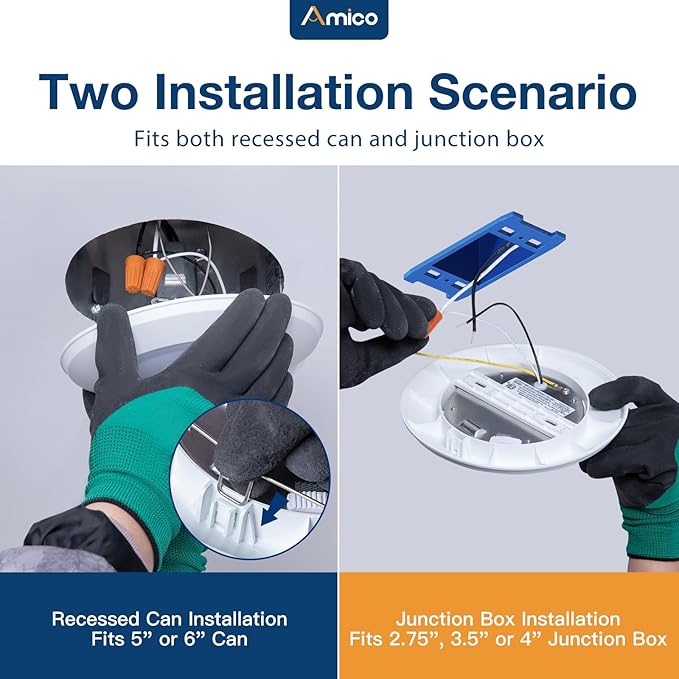 Amico

Two Installation Scenario

Fits both recessed can and junction box

Recessed Can Installation
Fits 5” or 6” Can

Junction Box Installation
Fits 2.75”, 3.5” or 4” Junction Box