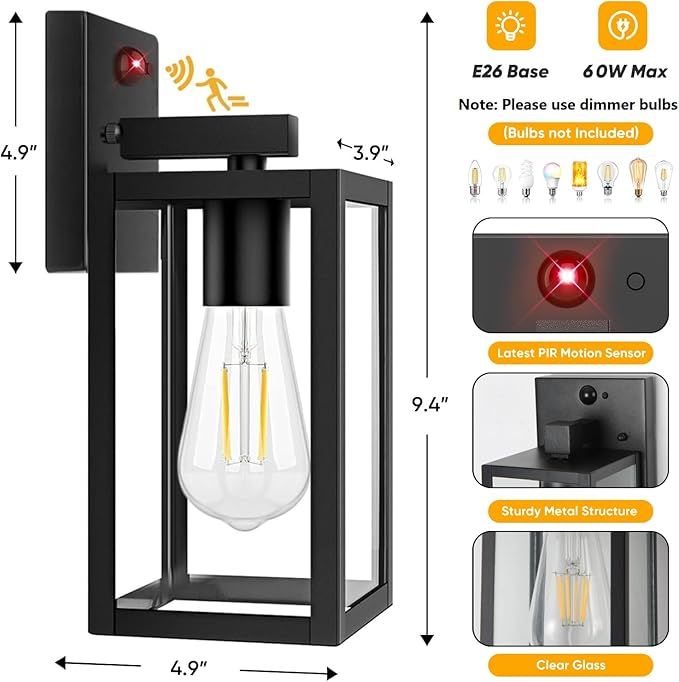 4.9"

3.9"

9.4"

4.9"

E26 Base

60W Max

Note: Please use dimmer bulbs

(Bulbs not included)

Latest PIR Motion Sensor

Sturdy Metal Structure

Clear Glass