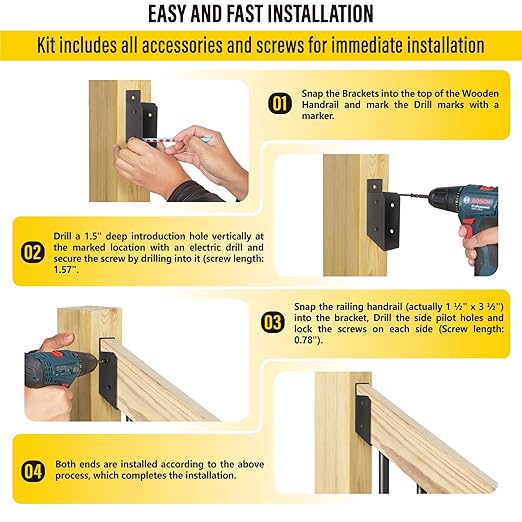 EASY AND FAST INSTALLATION

Kit includes all accessories and screws for immediate installation

01 Snap the Brackets into the top of the Wooden Handrail and mark the Drill marks with a marker.

BOSCH Professional

02 Drill a 1.5'' deep introduction hole vertically at the marked location with an electric drill and secure the screw by drilling into it (screw length: 1.57''.

03 Snap the railing handrail (actually 1 ½'' x 3 ½'') into the bracket, Drill the side pilot holes and lock the screws on each side (Screw length: 0.78'').

04 Both ends are installed according to the above process, which completes the installation.