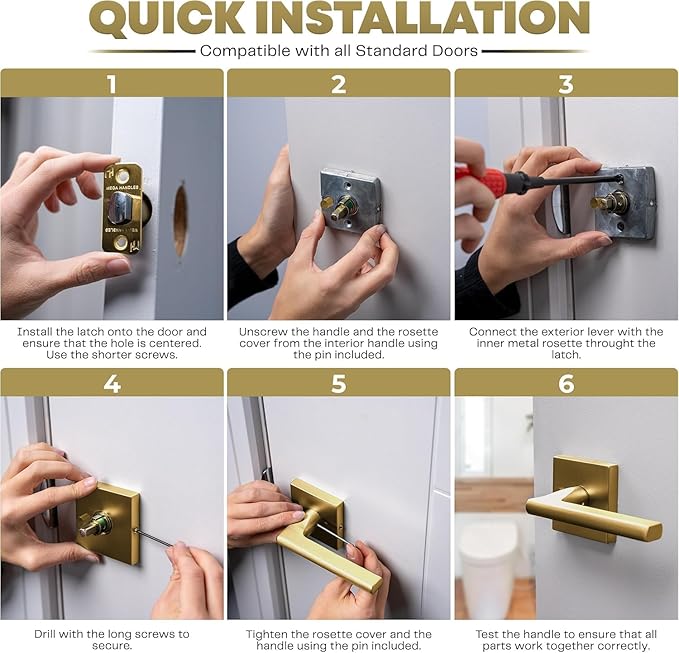 QUICK INSTALLATION

Compatible with all Standard Doors

1

MEGA HANDLES

Install the latch onto the door and ensure that the hole is centered. Use the shorter screws.

2

Unscrew the handle and the rosette cover from the interior handle using the pin included.

3

Connect the exterior lever with the inner metal rosette throught the latch.

4

Drill with the long screws to secure.

5

Tighten the rosette cover and the handle using the pin included.

6

Test the handle to ensure that all parts work together correctly.