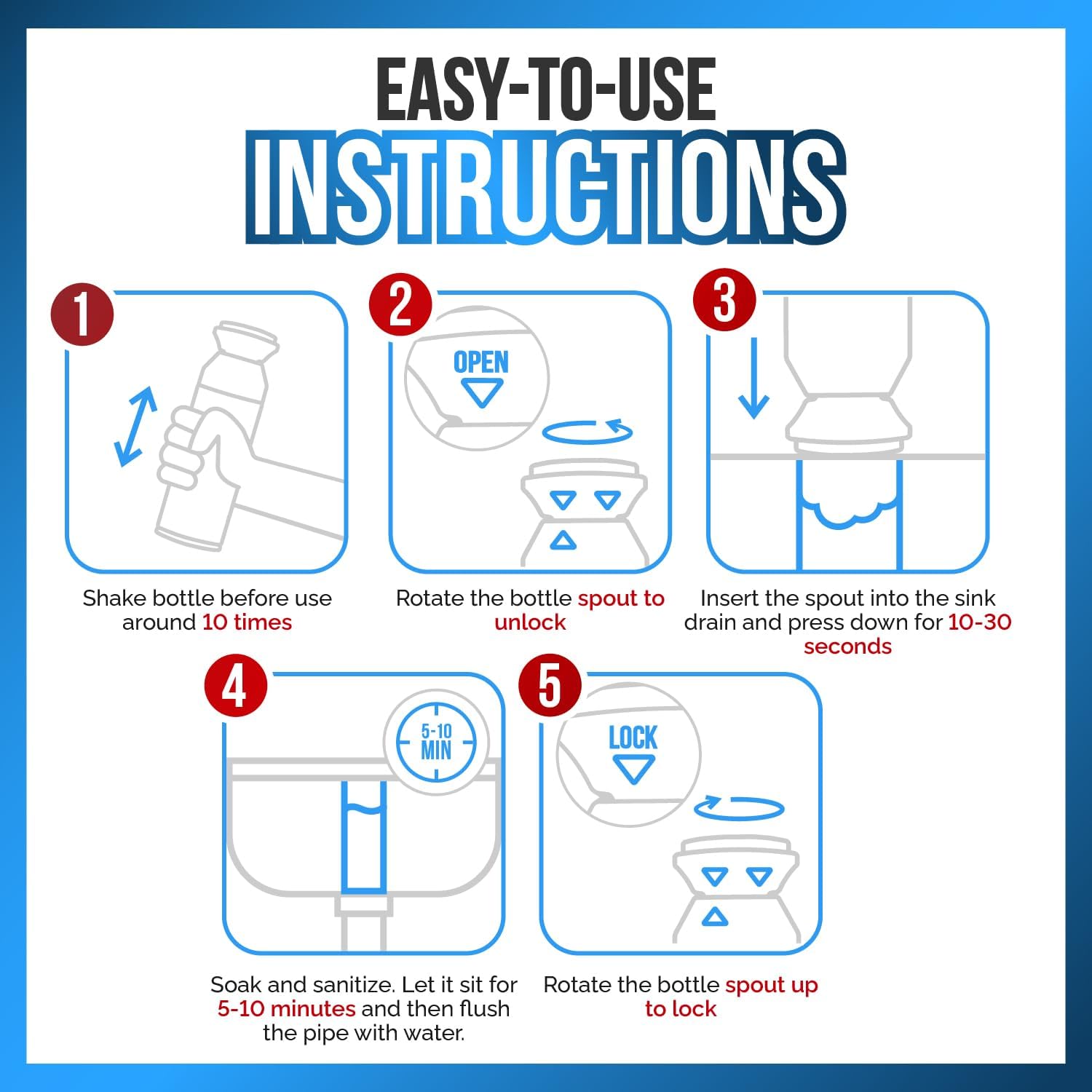 EASY-TO-USE
INSTRUCTIONS

1

Shake bottle before use around 10 times

2

OPEN

Rotate the bottle spout to unlock

3

Insert the spout into the sink drain and press down for 10-30 seconds

4

5-10 MIN

Soak and sanitize. Let it sit for 5-10 minutes and then flush the pipe with water.

5

LOCK

Rotate the bottle spout up to lock