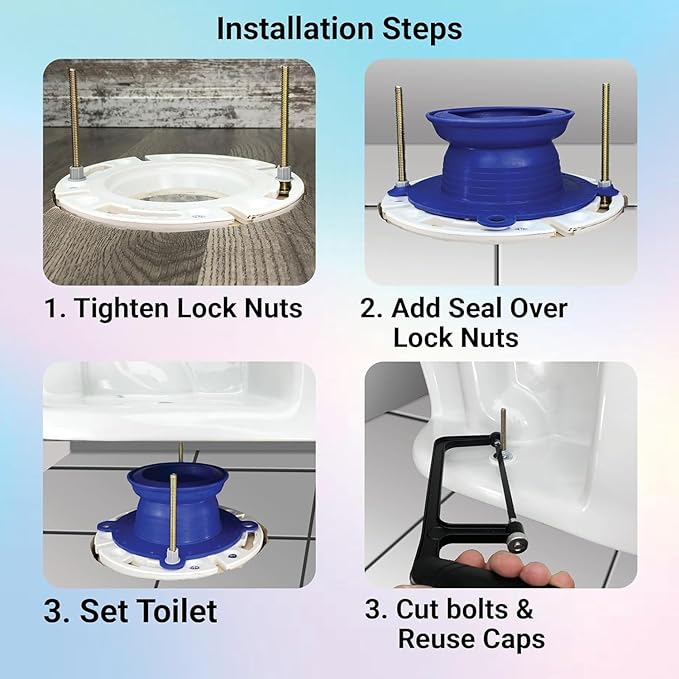 Installation Steps

1. Tighten Lock Nuts

2. Add Seal Over Lock Nuts

3. Set Toilet

3. Cut bolts & Reuse Caps